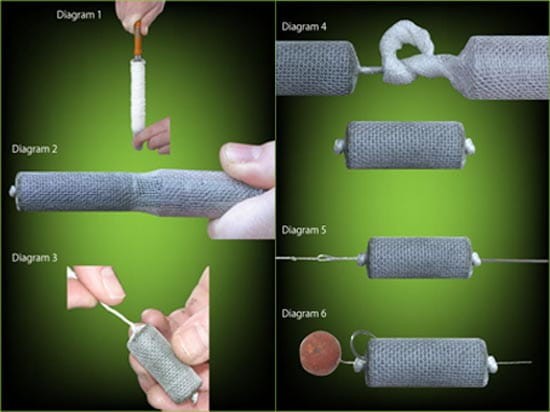 Diagram 1

Diagram 2

Diagram 3

Diagram 4

Diagram 5

Diagram 6